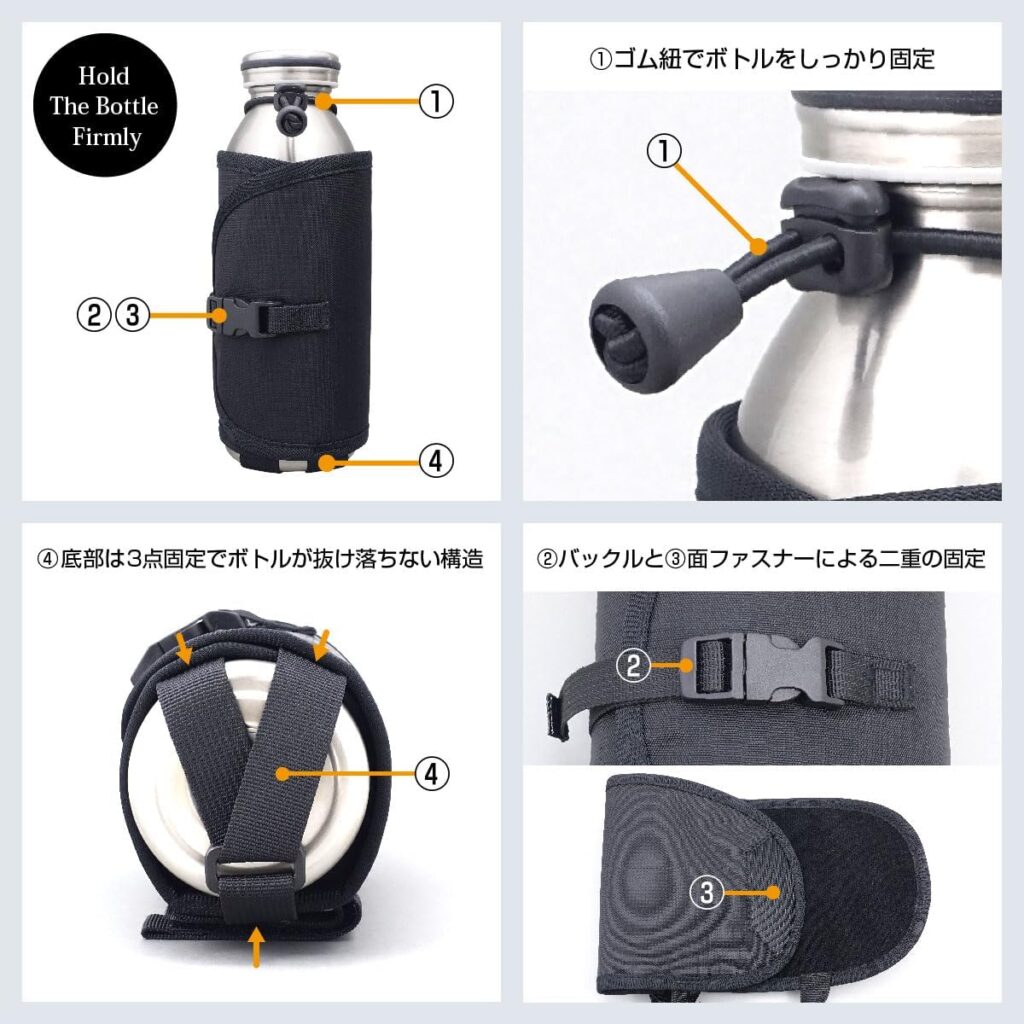 Hold The Bottle Firmly

①

②③

④

①ゴム紐でボトルをしっかり固定

①

④底部は3点固定でボトルが抜け落ちない構造

④

②バックルと③面ファスナーによる二重の固定

②

③