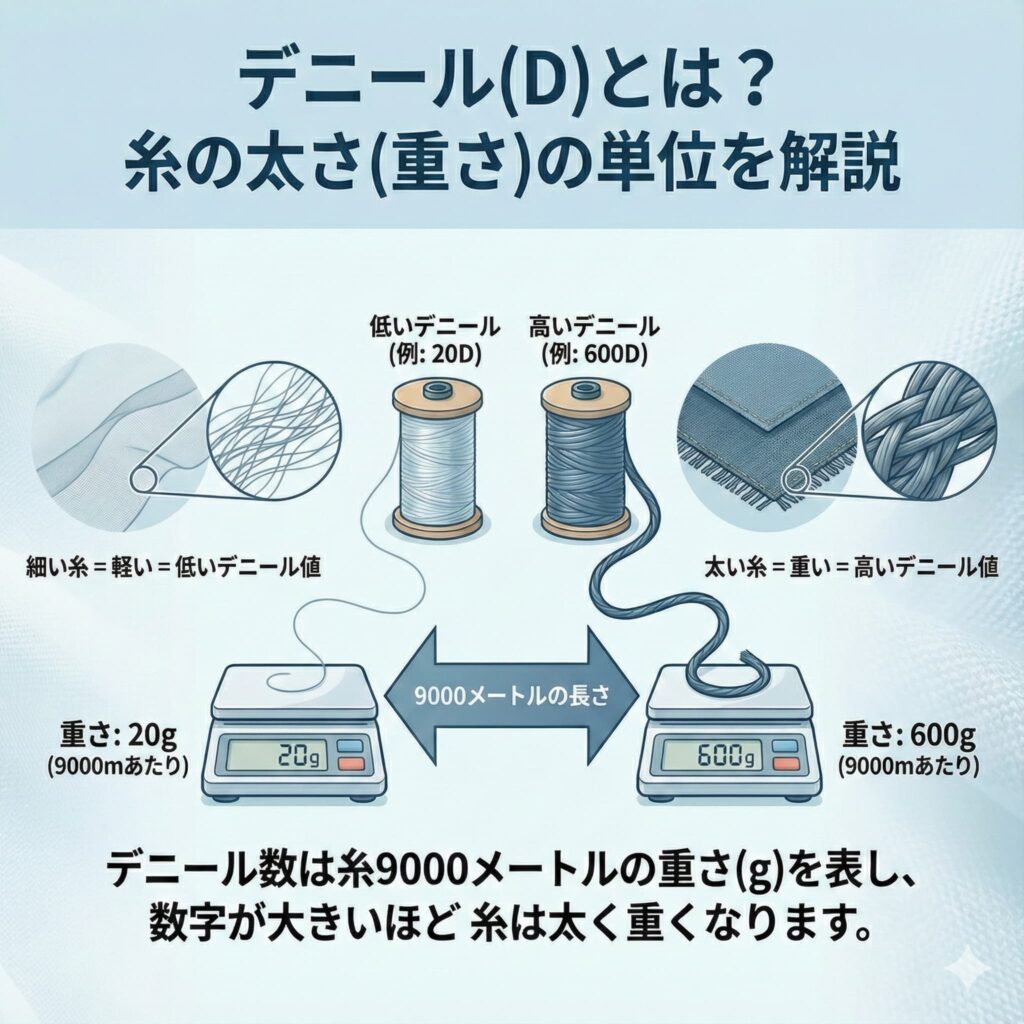 デニール(D)とは？
糸の太さ(重さ)の単位を解説

低いデニール
(例: 20D)

高いデニール
(例: 600D)

細い糸 = 軽い = 低いデニール値

太い糸 = 重い = 高いデニール値

9000メートルの長さ

重さ: 20g
(9000mあたり)

20g

600g

重さ: 600g
(9000mあたり)

デニール数は糸9000メートルの重さ(g)を表し、
数字が大きいほど 糸は太く重くなります。